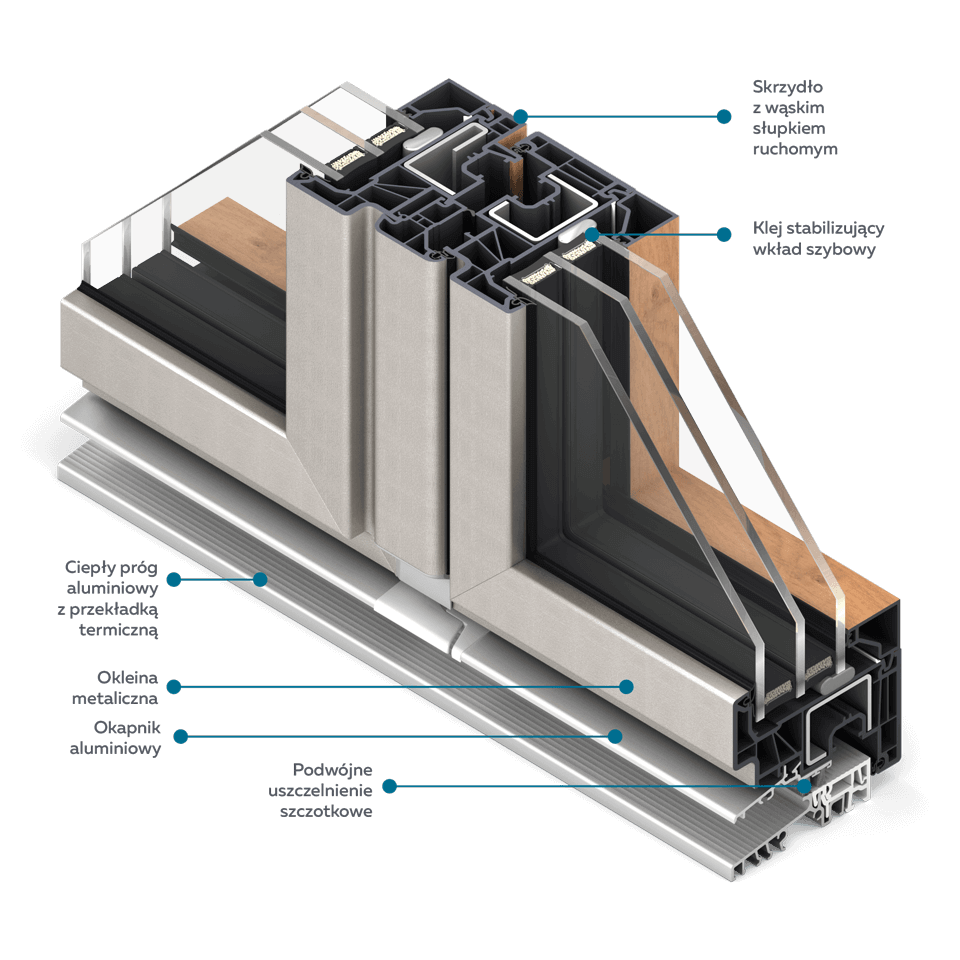 Skrzydło z wąskim słupkiem ruchomym

Klej stabilizujący wkład szybowy

Ciepły próg aluminiowy z przekładką termiczną

Okleina metaliczna

Okapnik aluminiowy

Podwójne uszczelnienie szczotkowe